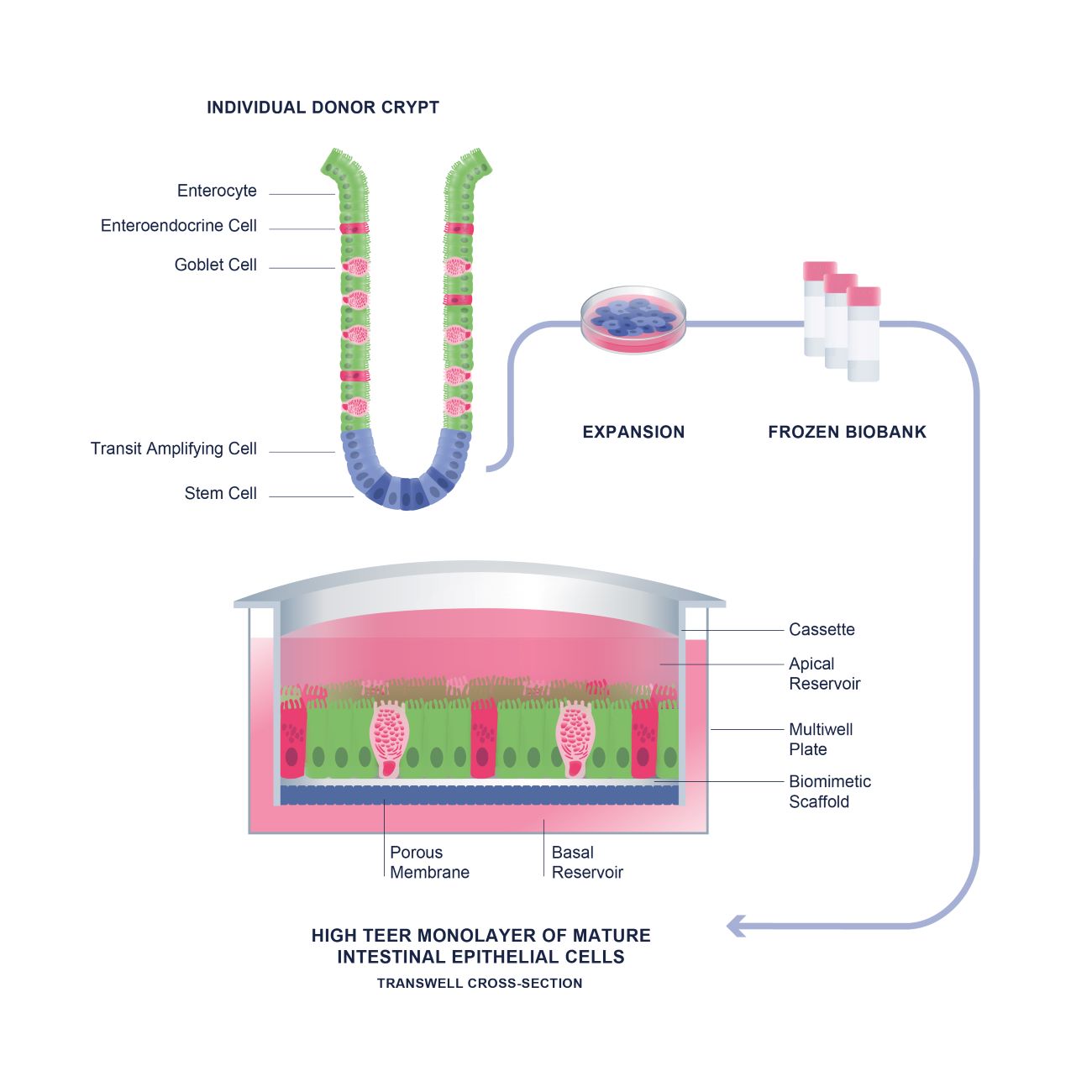 INDIVIDUAL DONOR CRYPT

Enterocyte

Enteroendocrine Cell

Goblet Cell

Transit Amplifying Cell

Stem Cell

EXPANSION

FROZEN BIOBANK

Cassette

Apical Reservoir

Multiwell Plate

Biomimetic Scaffold

Porous Membrane

Basal Reservoir

HIGH TEER MONOLAYER OF MATURE INTESTINAL EPITHELIAL CELLS

TRANSWELL CROSS-SECTION